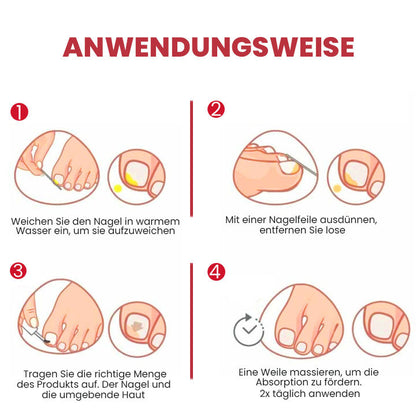 ANWENDUNGSWEISE

1

Weichen Sie den Nagel in warmem Wasser ein, um sie aufzuweichen

2

Mit einer Nagelfeile ausdünnen, entfernen Sie lose

3

Tragen Sie die richtige Menge des Produkts auf. Der Nagel und die umgebende Haut

4

Eine Weile massieren, um die Absorption zu fördern. 2x täglich anwenden